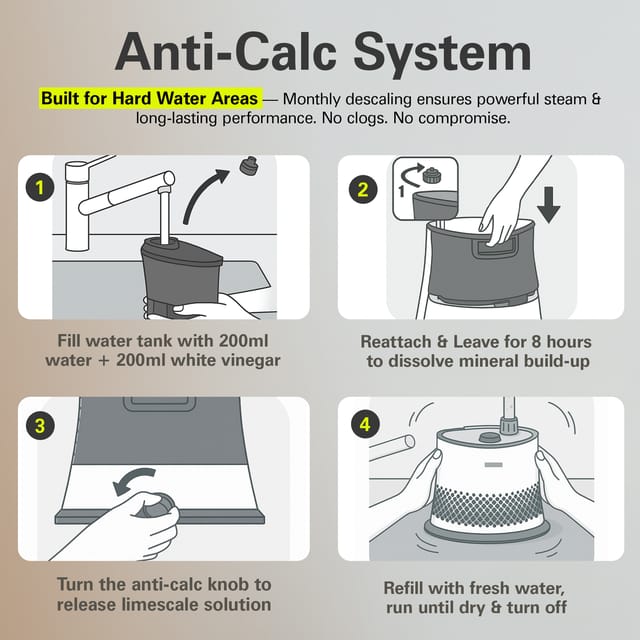 Anti-Calc System

Built for Hard Water Areas — Monthly descaling ensures powerful steam & long-lasting performance. No clogs. No compromise.

1

Fill water tank with 200ml water + 200ml white vinegar

2

1

Reattach & Leave for 8 hours to dissolve mineral build-up

3

Turn the anti-calc knob to release limescale solution

4

Refill with fresh water, run until dry & turn off